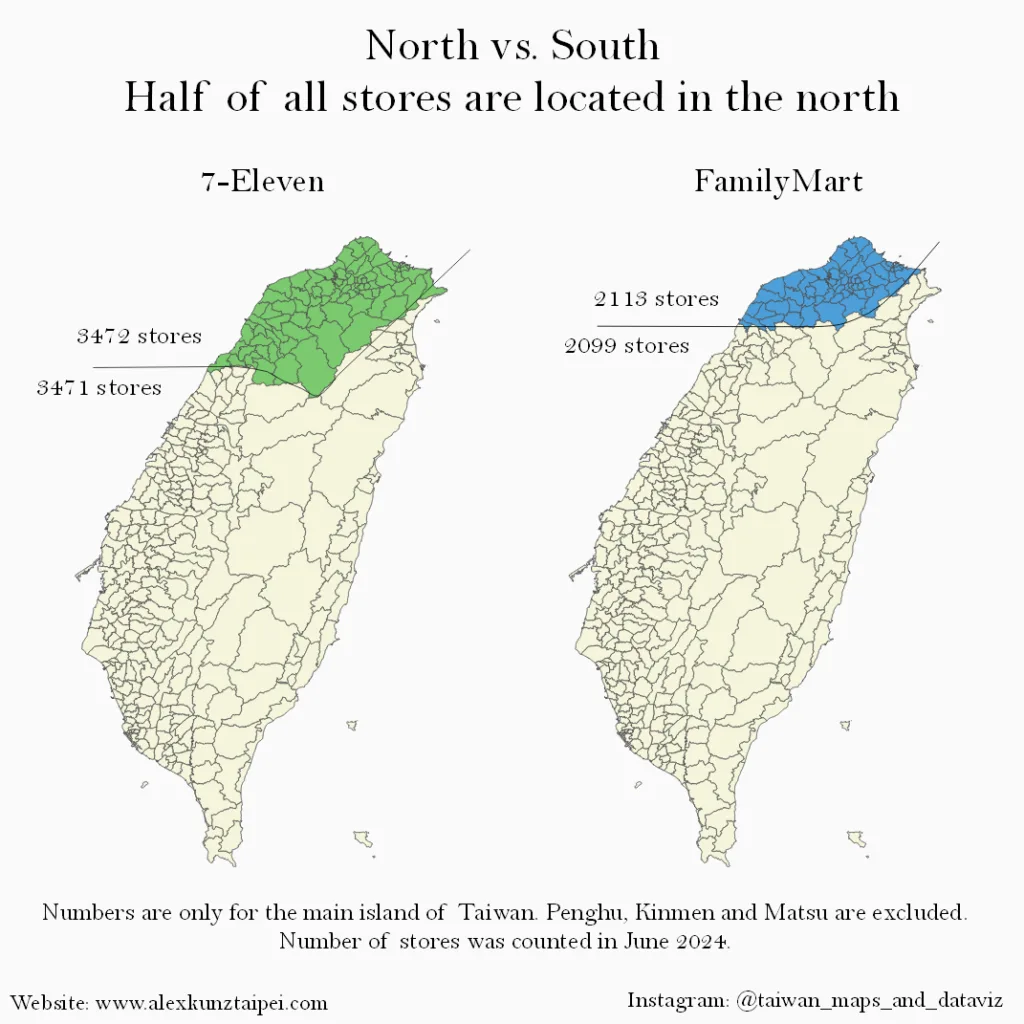 North vs. South
Half of all stores are located in the north

7-Eleven

3472 stores

3471 stores

FamilyMart

2113 stores

2099 stores

Numbers are only for the main island of Taiwan. Penghu, Kinmen and Matsu are excluded.
Number of stores was counted in June 2024.

Website: www.alexkunztaipei.com

Instagram: @taiwan_maps_and_dataviz