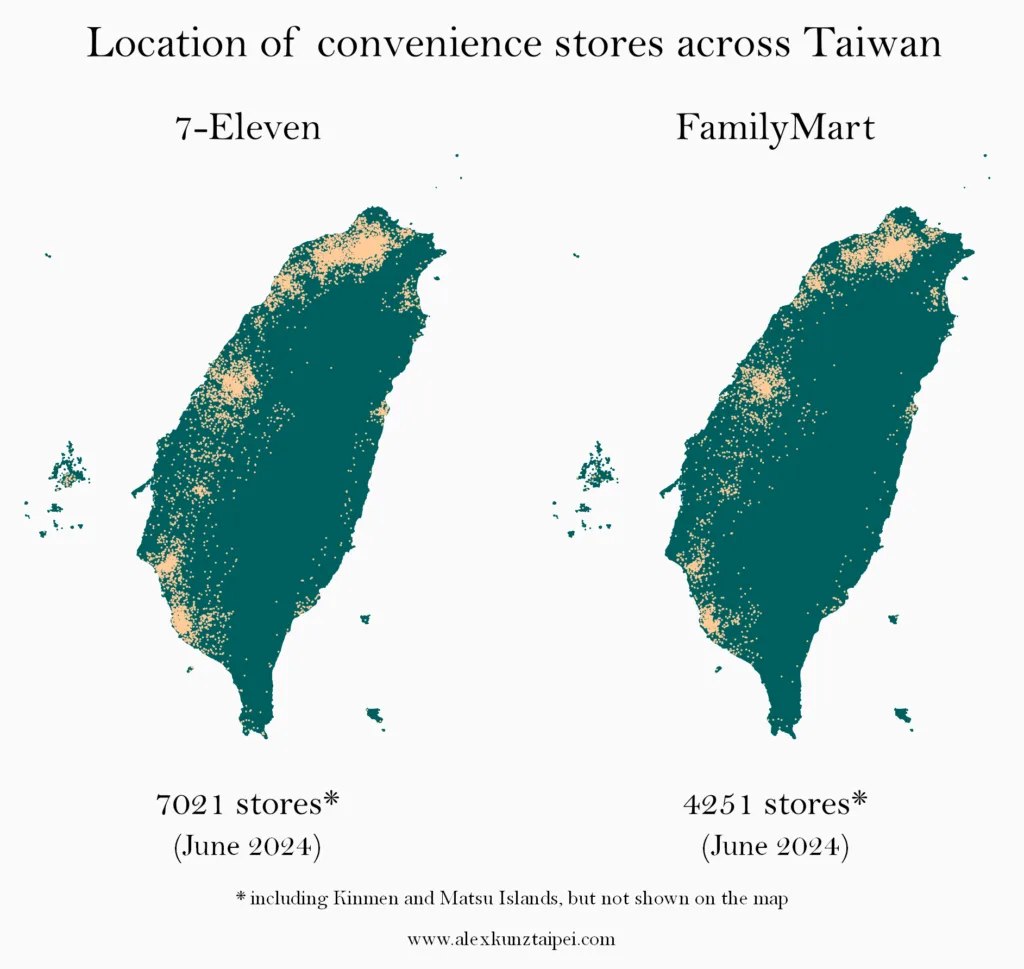 Location of convenience stores across Taiwan

7-Eleven

7021 stores*
(June 2024)

FamilyMart

4251 stores*
(June 2024)

* including Kinmen and Matsu Islands, but not shown on the map

www.alexkunztaipei.com